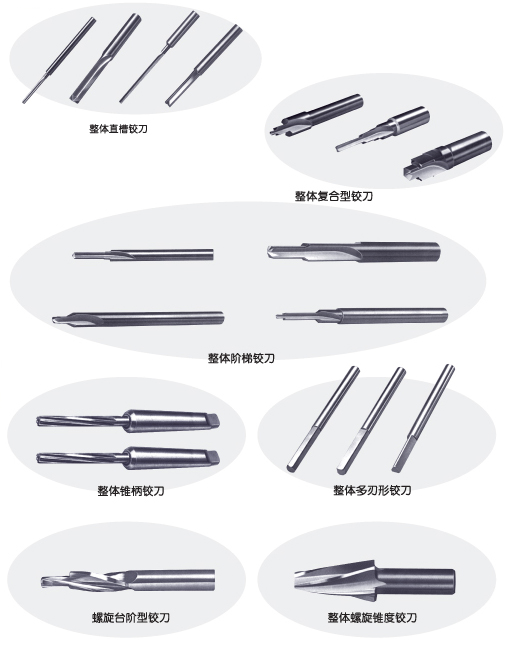 整体直槽铰刀

整体复合型铰刀

整体阶梯铰刀

整体锥柄铰刀

整体多刃形铰刀

螺旋台阶型铰刀

整体螺旋锥度铰刀